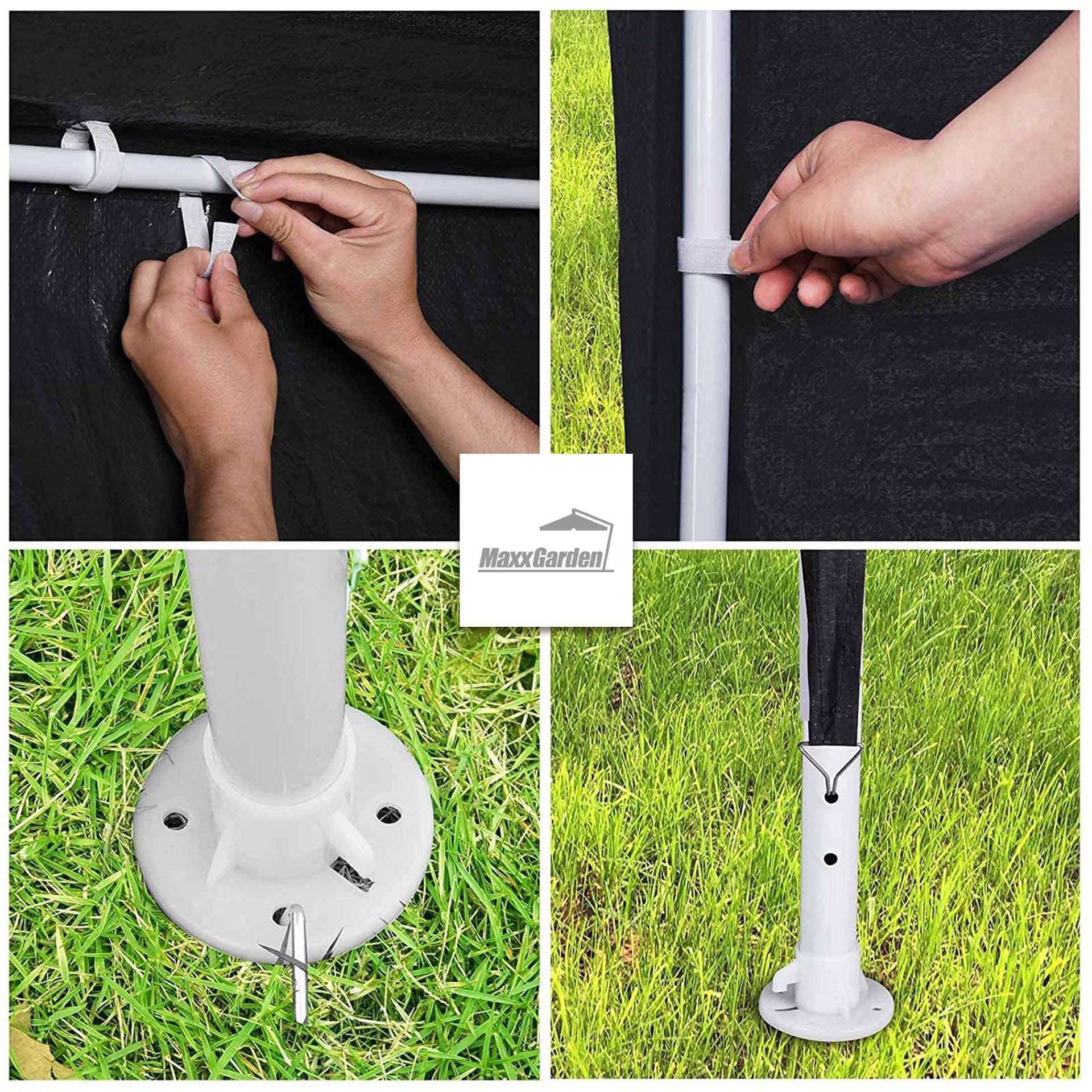 MaxxGarden