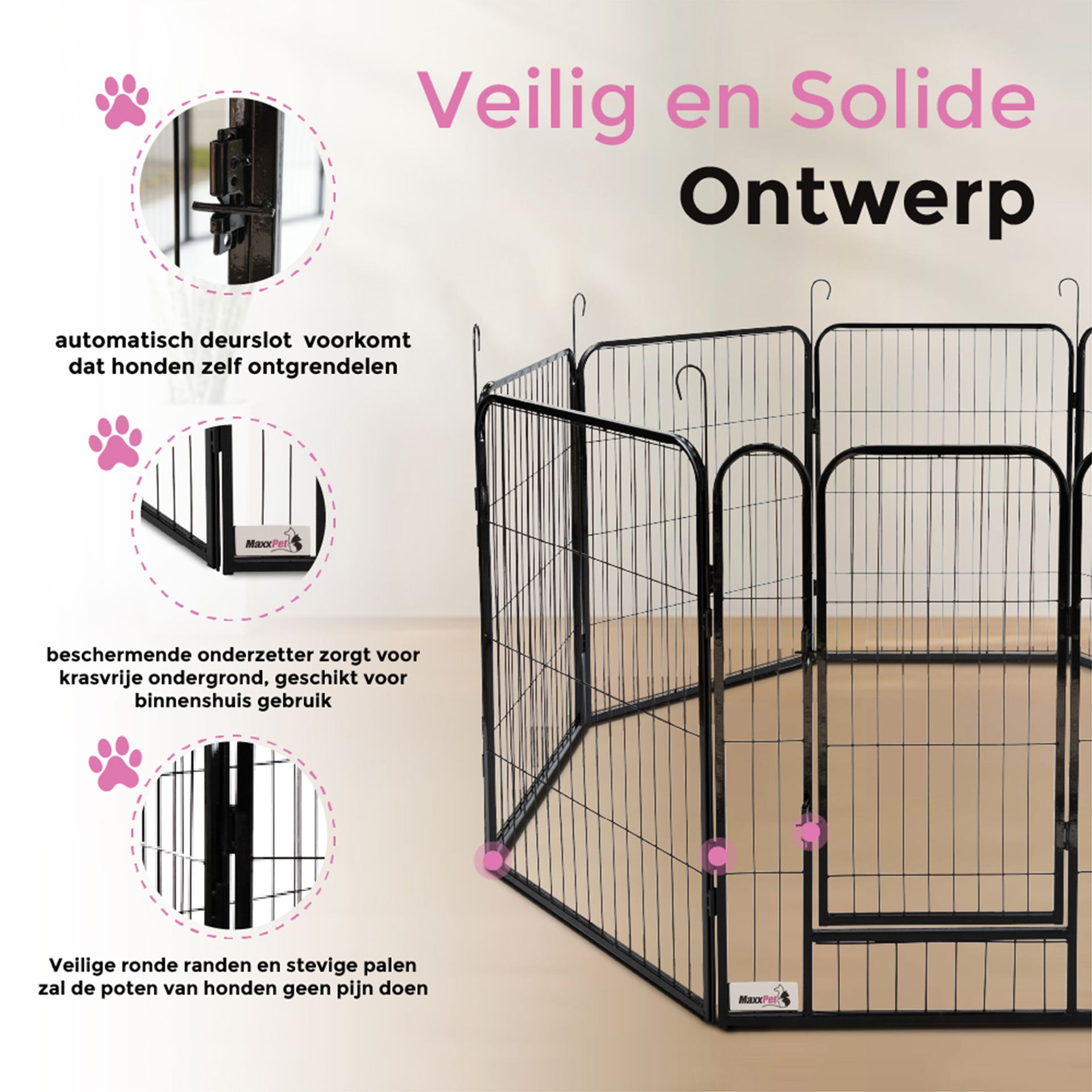 Veilig en Solide
Ontwerp

automatisch deurslot voorkomt dat honden zelf ontgrendelen

MaxxPet

beschermende onderzetter zorgt voor krasvrije ondergrond, geschikt voor binnenshuis gebruik

Veilige ronde randen en stevige palen zal de poten van honden geen pijn doen

MaxxPet